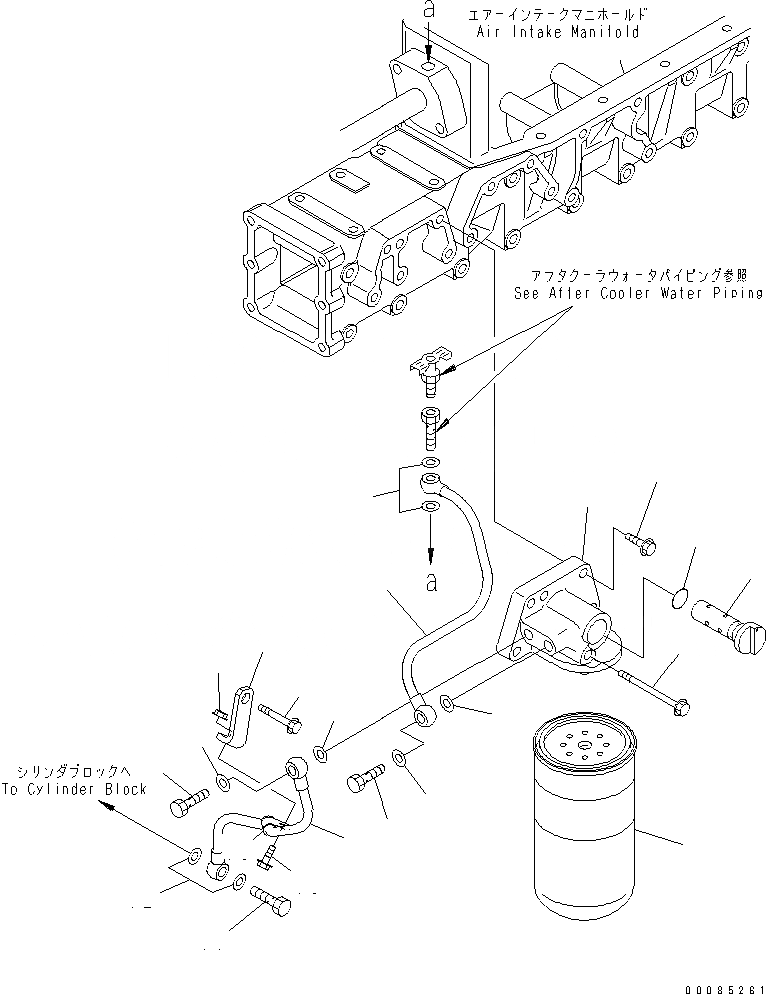 a
エアーインテークマニホールド
Air Intake Manifold

アフタクーラウォータパイピング参照
See After Cooler Water Piping

a

シリンダブロックへ
To Cylinder Block

00085261