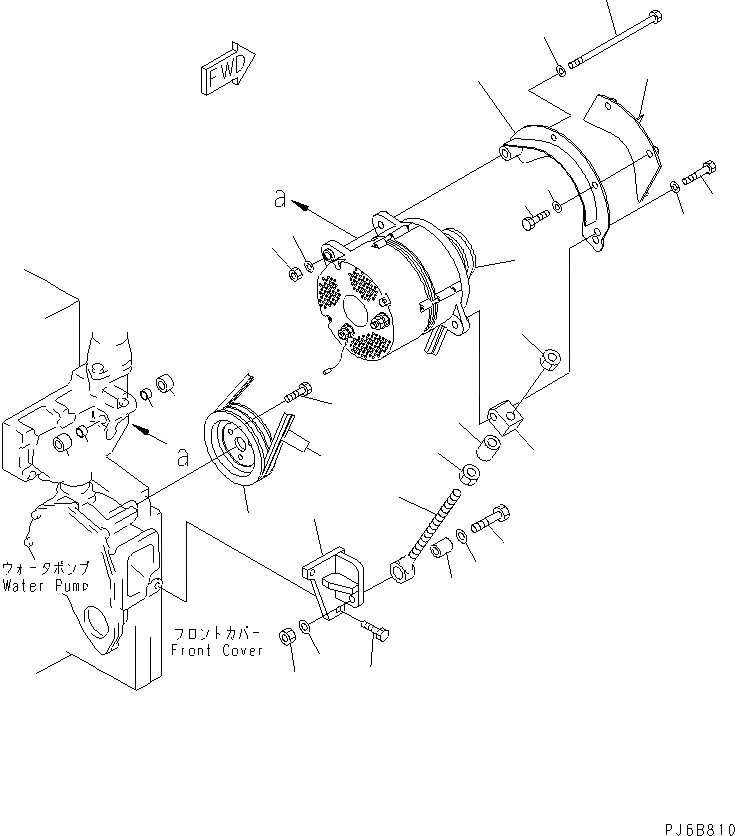 FWD

a

a

ウォータポンプ
Water Pump

フロントカバー
Front Cover

PJ6B810