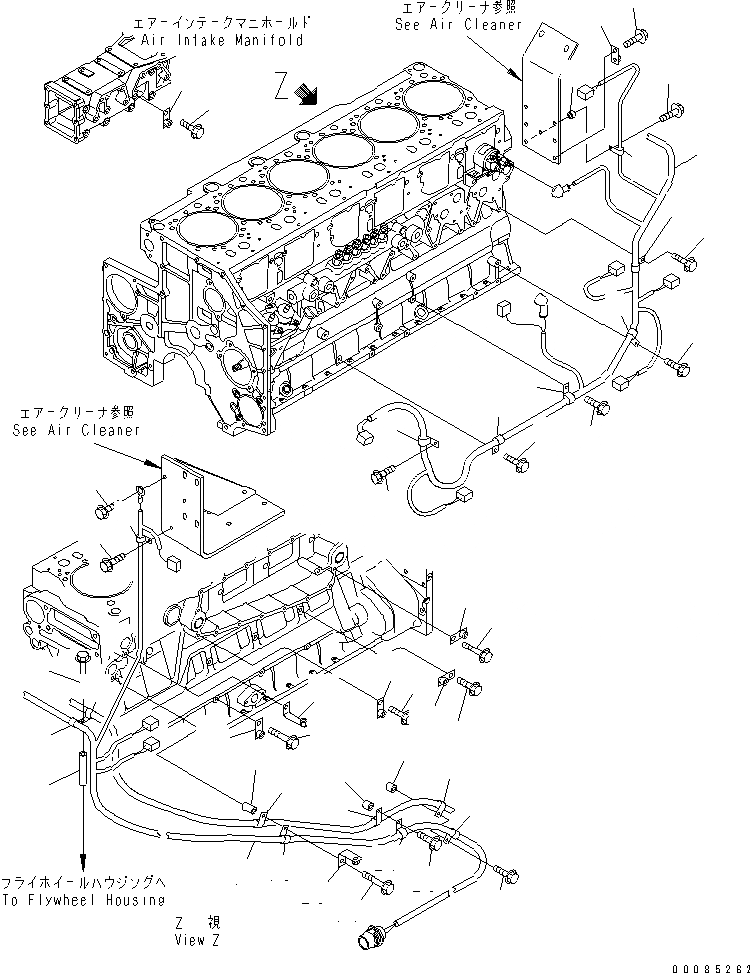 エアーインテークマニホールド
Air Intake Manifold

エアークリーナ参照
See Air Cleaner

Z

エアークリーナ参照
See Air Cleaner

フライホイールハウジングへ
To Flywheel Housing

Z 視
View Z

00085262