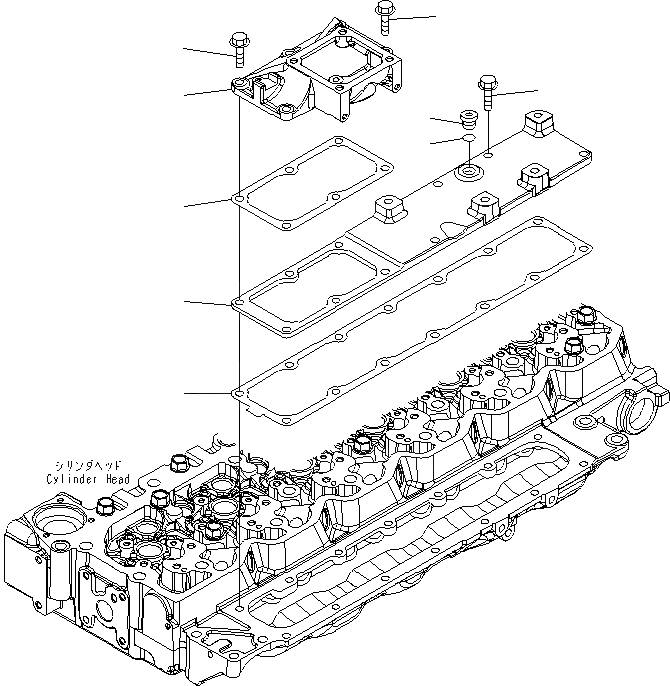 シリンダヘッド
Cylinder Head