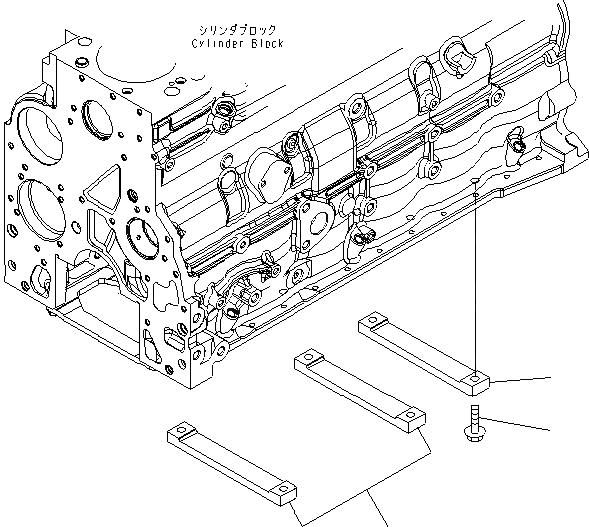 シリンダブロック
Cylinder Block