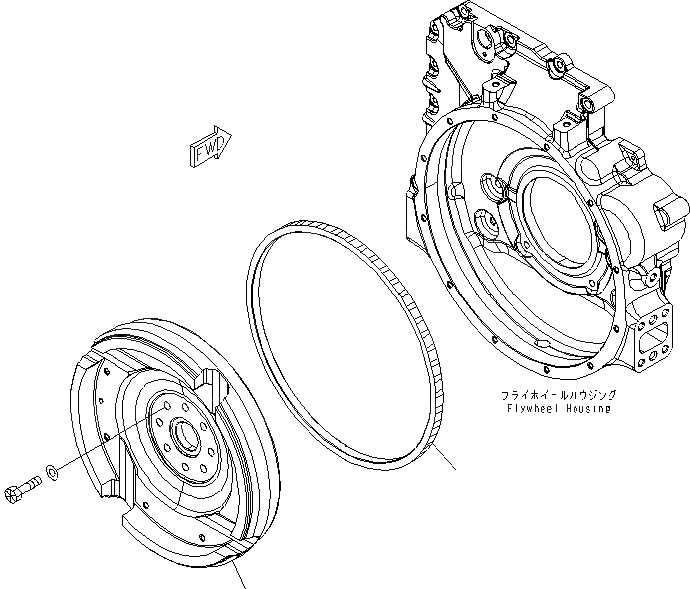 FWD

フライホイールハウジング
Flywheel Housing