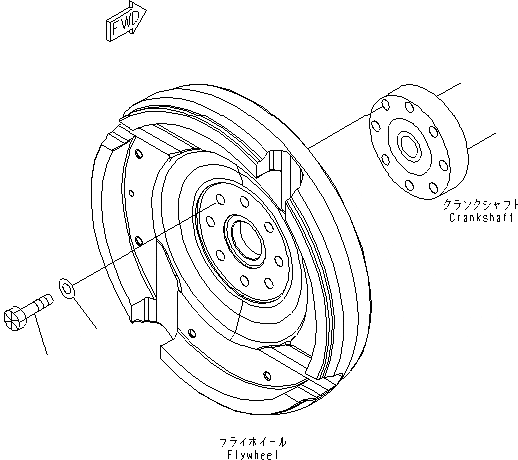 FWD

クランクシャフト
Crankshaft

フライホイール
Flywheel