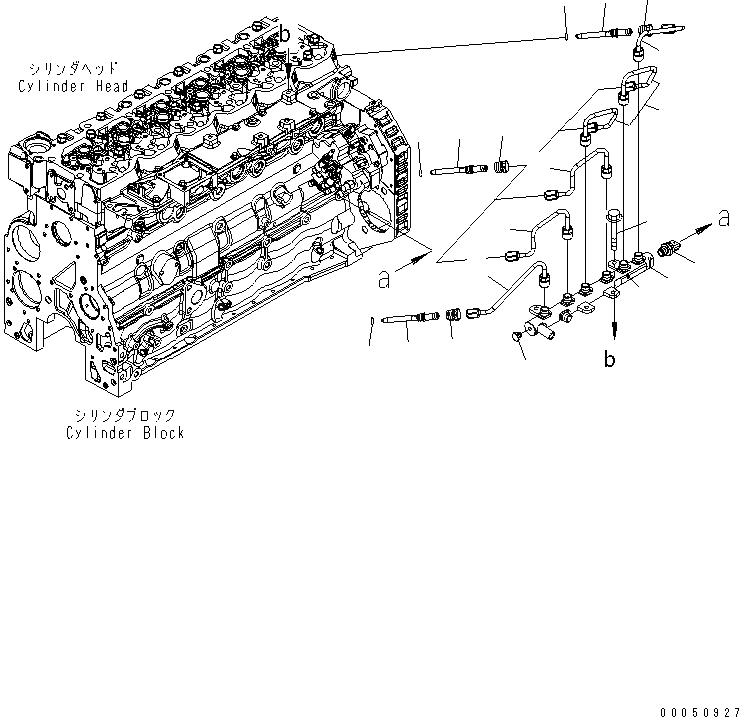 シリンダヘッド
Cylinder Head

b

a

a

b

シリンダブロック
Cylinder Block

00050927