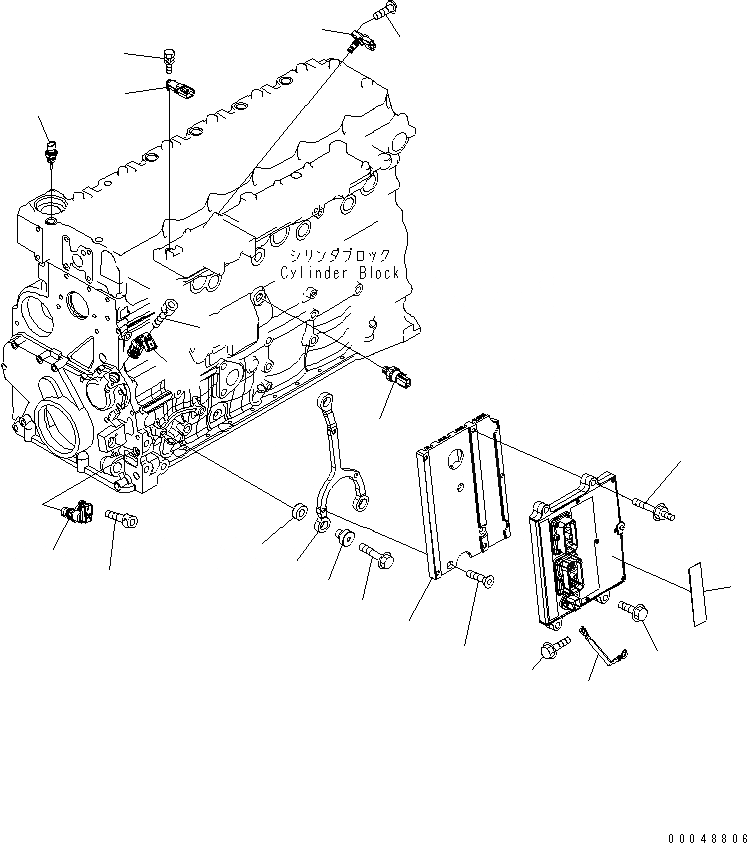 シリンダブロック
Cylinder Block

00048806