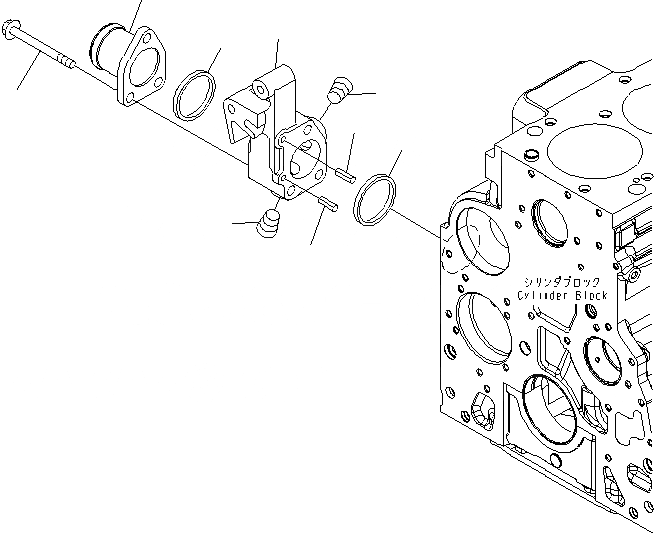 シリンダブロック
Cylinder Block