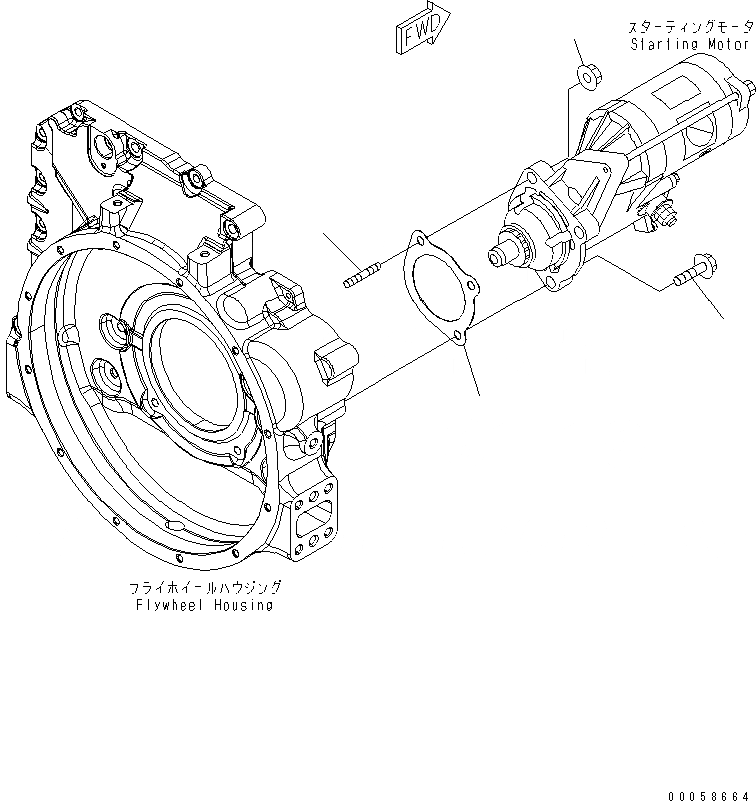 FWD

スターティングモータ
Starting Motor

フライホイールハウジング
Flywheel Housing

00058664