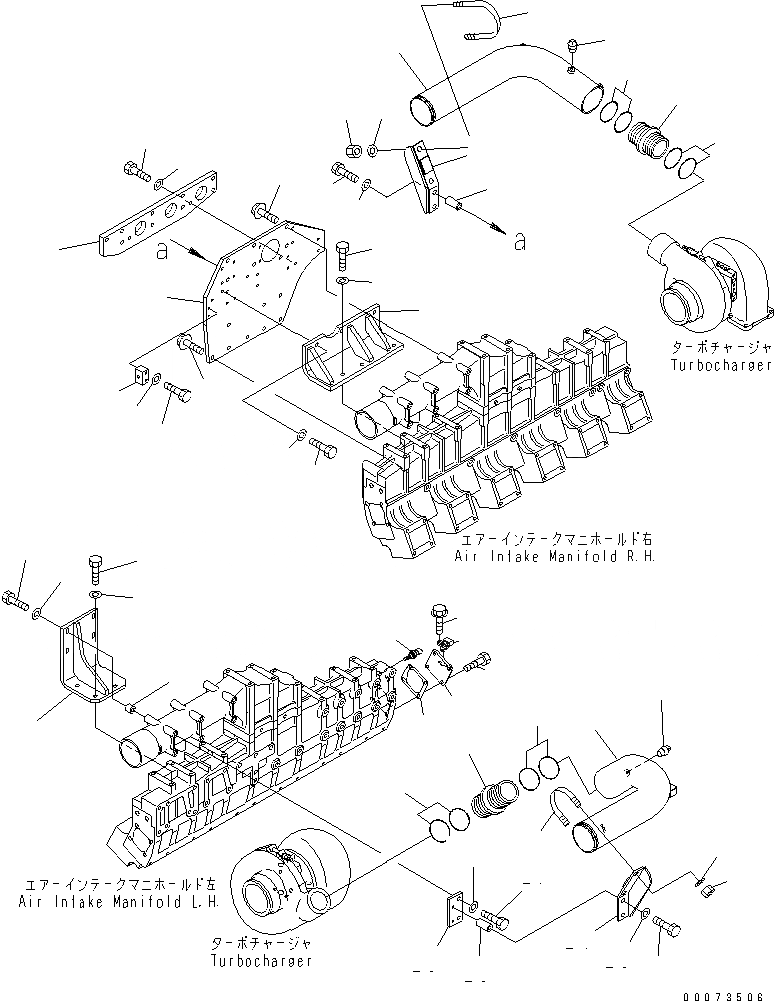 a

a

ターボチャージャ
Turbocharger

エアーインテークマニホールド右
Air Intake Manifold R.H.

エアーインテークマニホールド左
Air Intake Manifold L.H.

ターボチャージャ
Turbocharger

00073506