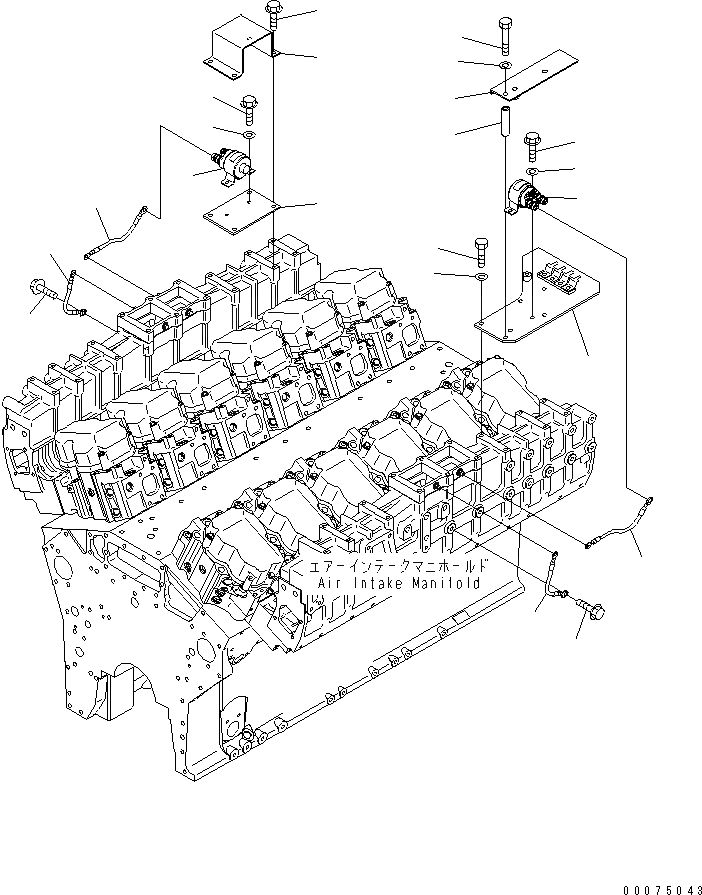 エアーインテークマニホールド
Air Intake Manifold

00075043