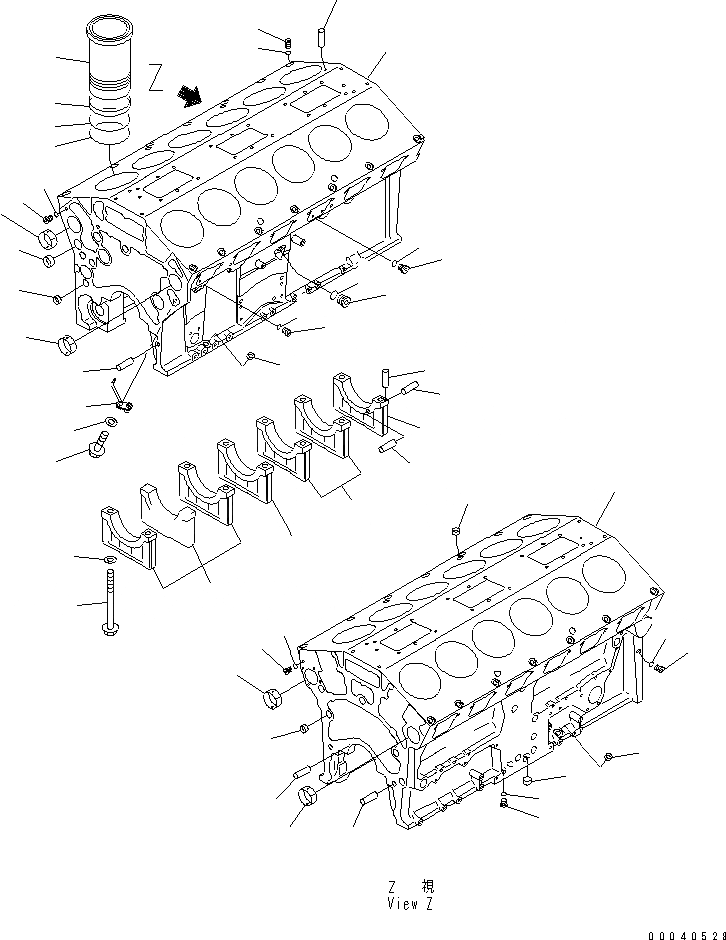 Z

Z 視
View Z

00040529