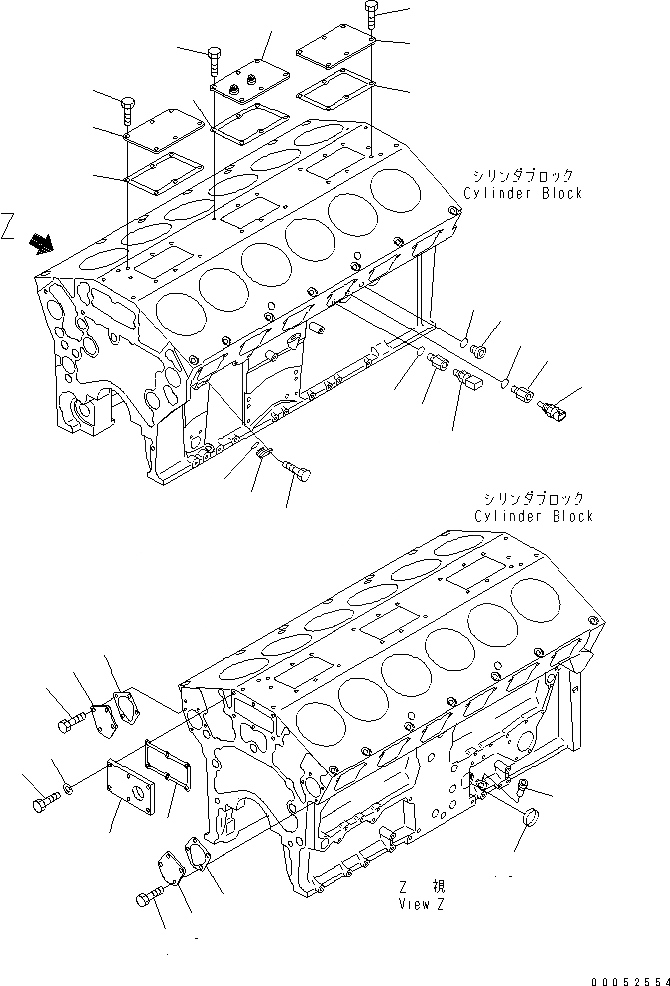 シリンダブロック
Cylinder Block

Z

シリンダブロック
Cylinder Block

Z 視
View Z

00052554