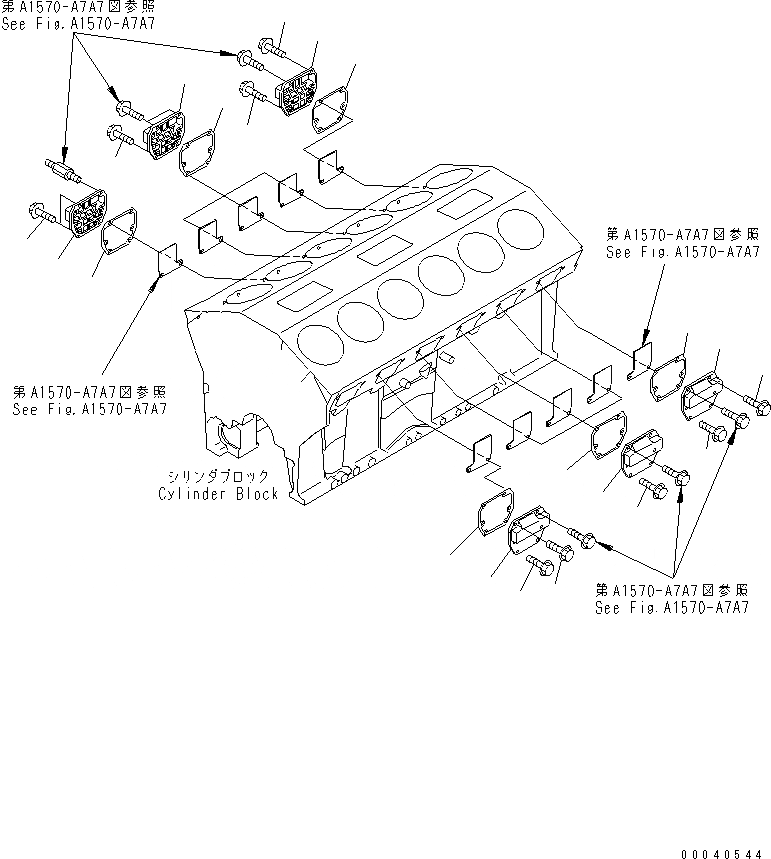 第A1570-A7A7図参照
See Fig.A1570-A7A7

第A1570-A7A7図参照
See Fig.A1570-A7A7

第A1570-A7A7図参照
See Fig.A1570-A7A7

シリンダブロック
Cylinder Block

第A1570-A7A7図参照
See Fig.A1570-A7A7

00040544