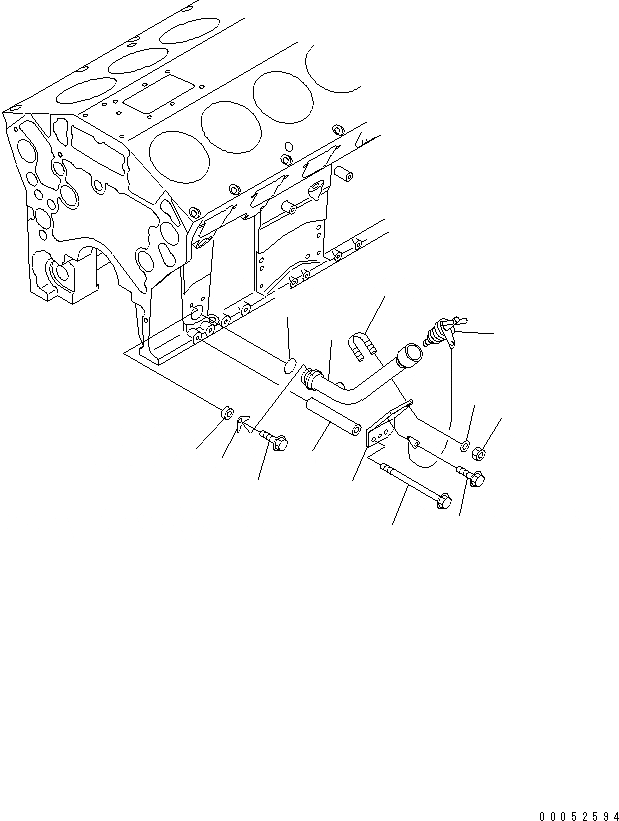 00052594