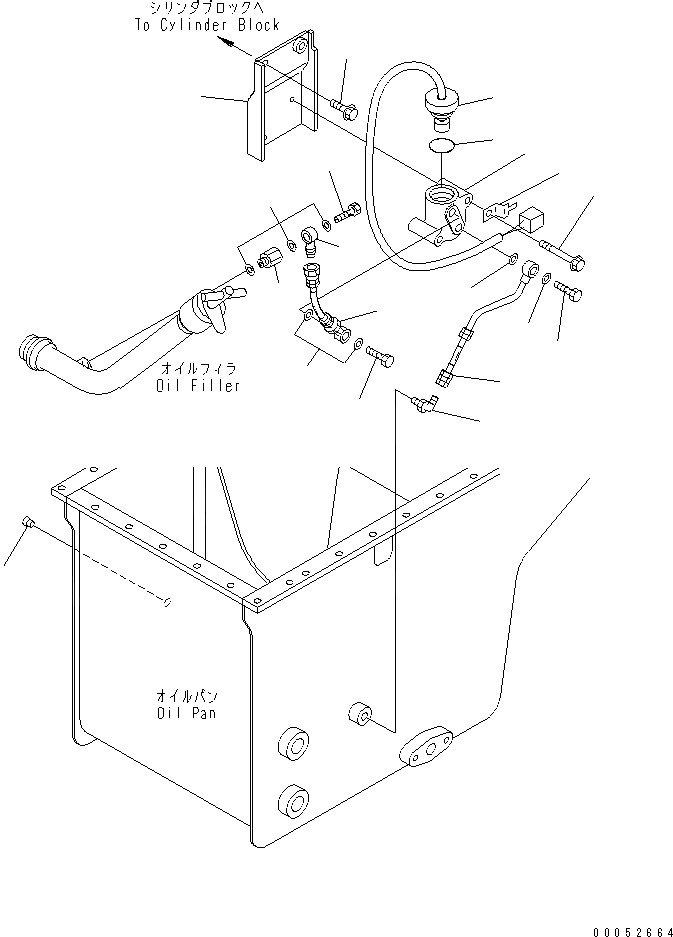 シリンダブロックへ
To Cylinder Block

オイルフィラ
Oil Filler

オイルパン
Oil Pan

00052664