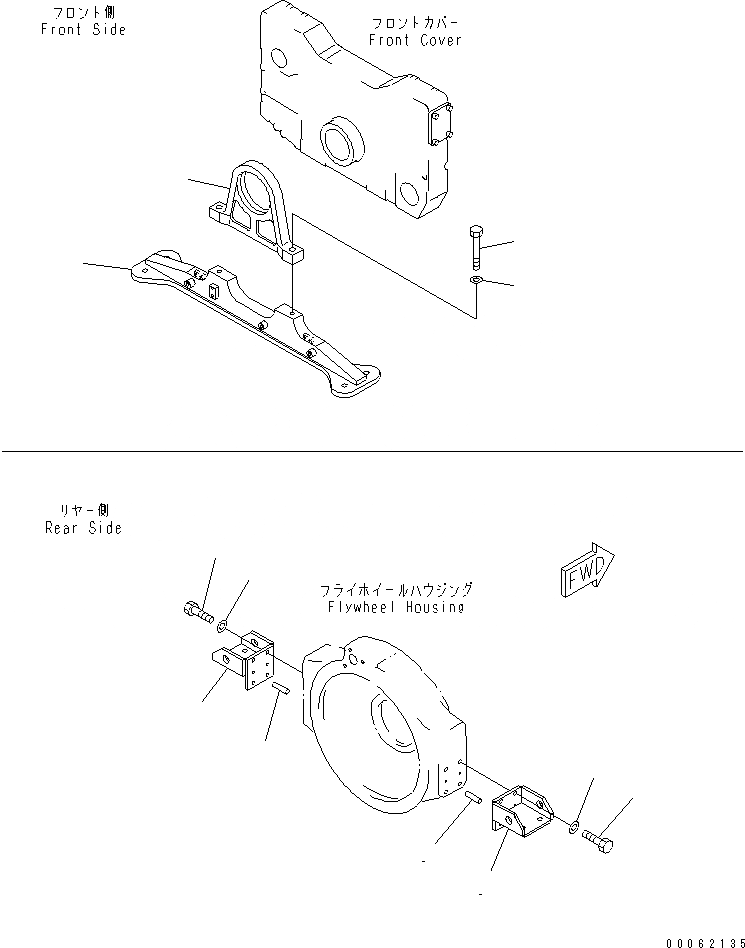 フロント側
Front Side

フロントカバー
Front Cover

リヤー側
Rear Side

FWD

フライホイールハウジング
Flywheel Housing

00062135