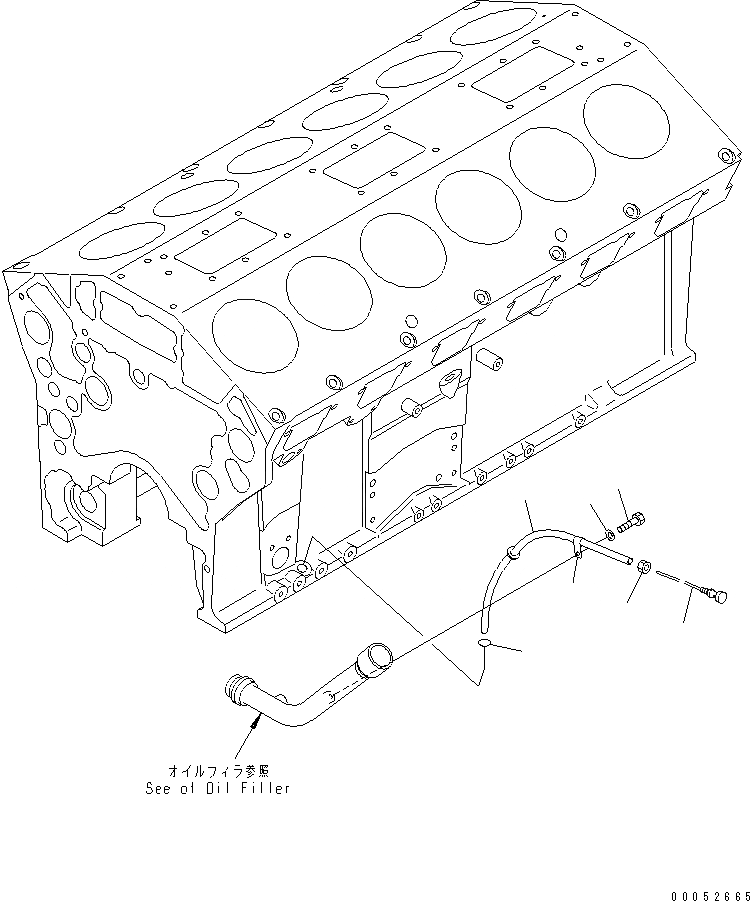 オイルフィラ参照
See of Oil Filler

00052665