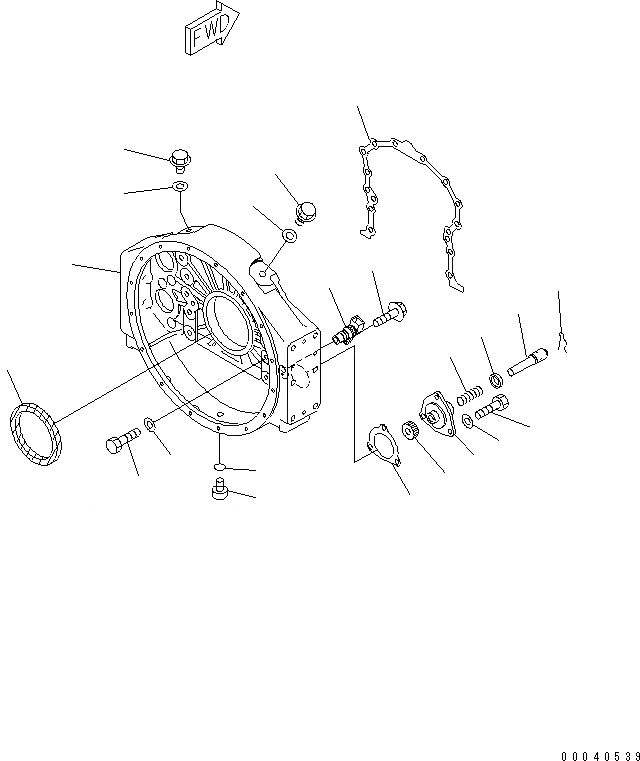 FWD

00040539