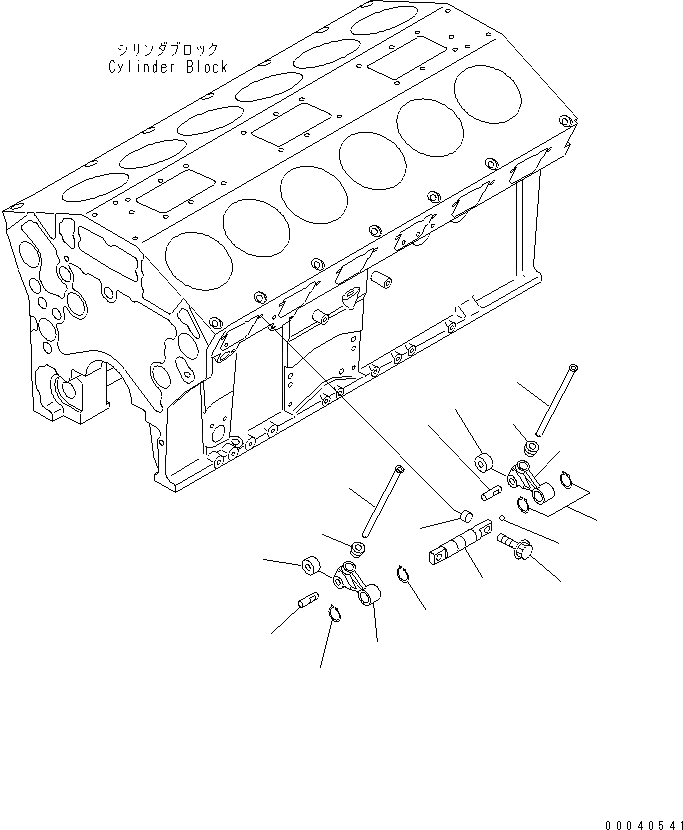 シリンダブロック
Cylinder Block

00040541