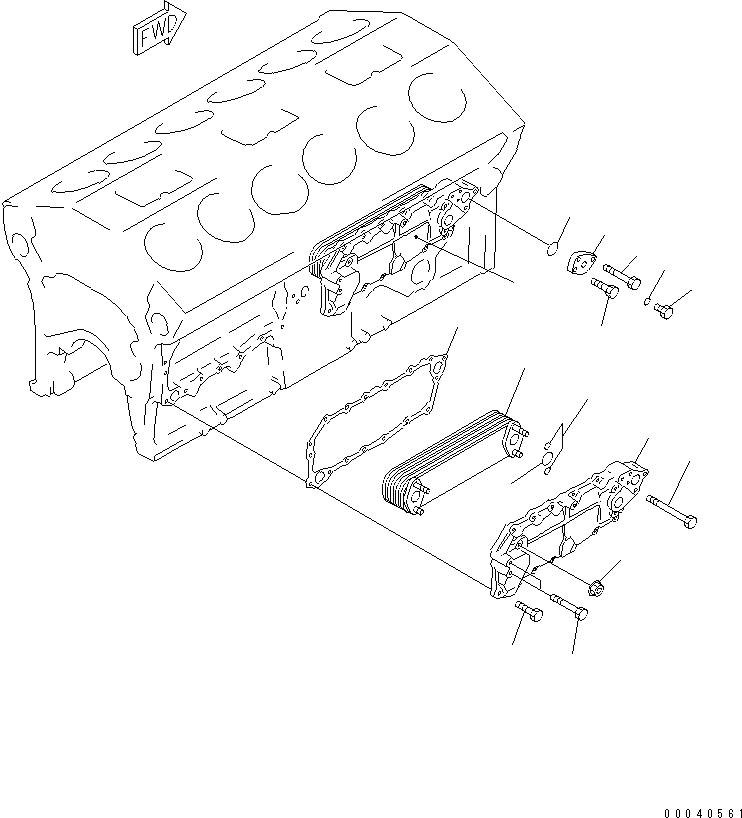 FWD

00040561