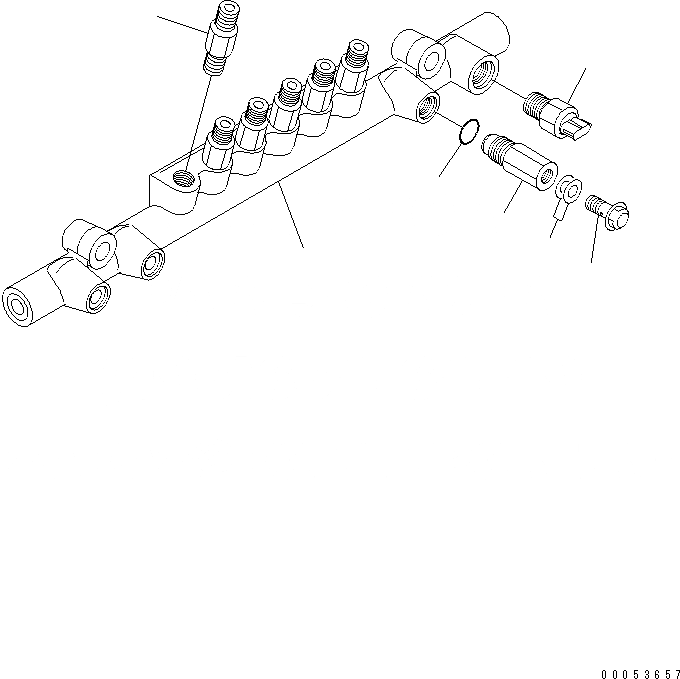 00053657