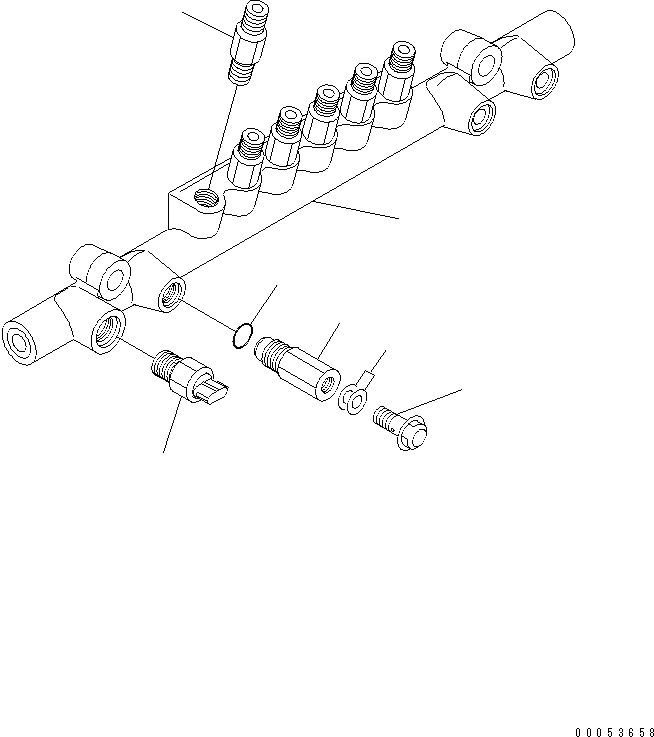 00053658