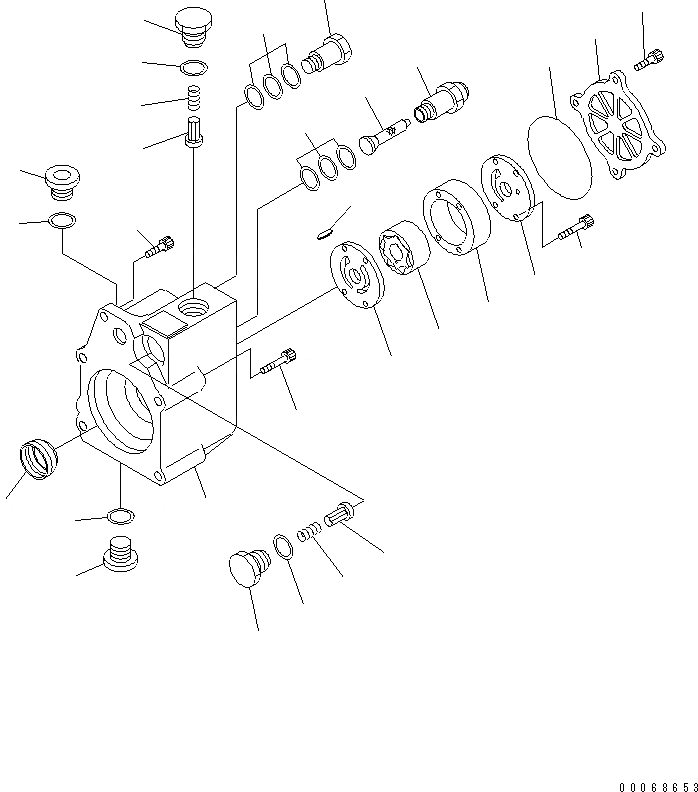 00068653