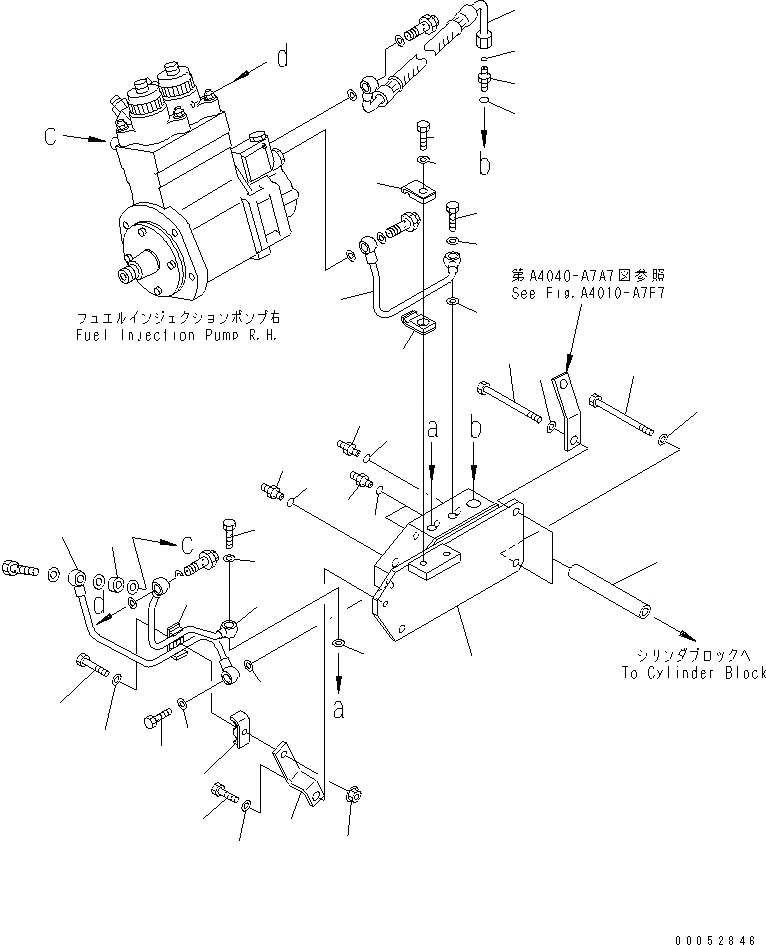 d
c
b
フュエルインジェクションポンプ右
Fuel Injection Pump R.H.
第A4040-A7A7図参照
See Fig.A4010-A7F7
a
b
c
d
a
シリンダブロックへ
To Cylinder Block
00052846