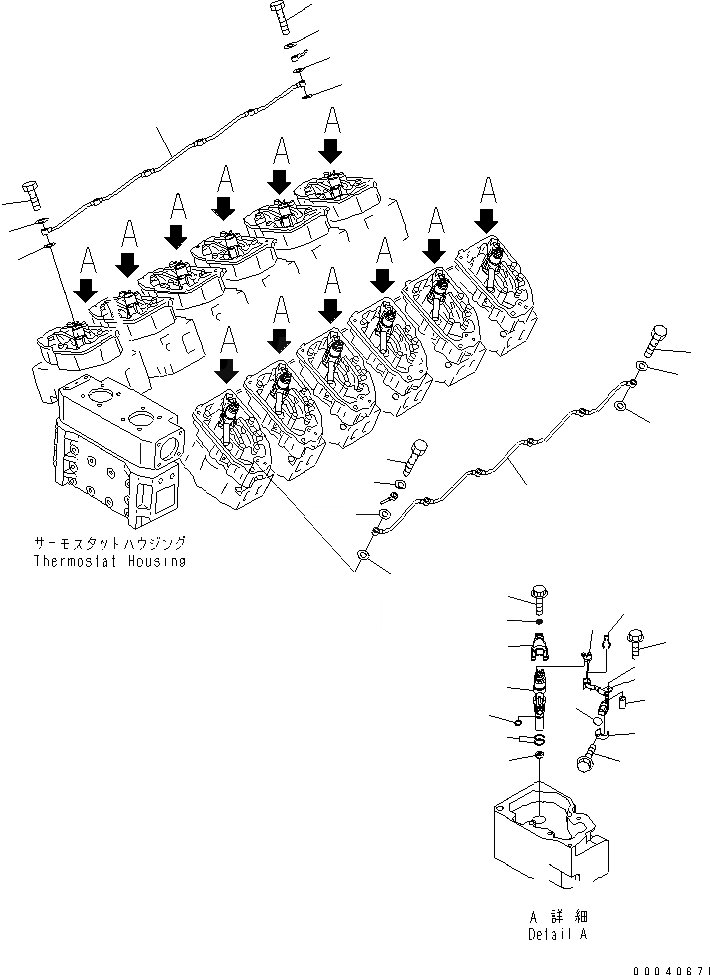 A
A
A
A
A
A
A
A
A
A
A
A

サーモスタットハウジング
Thermostat Housing

A 詳細
Detail A

00040671