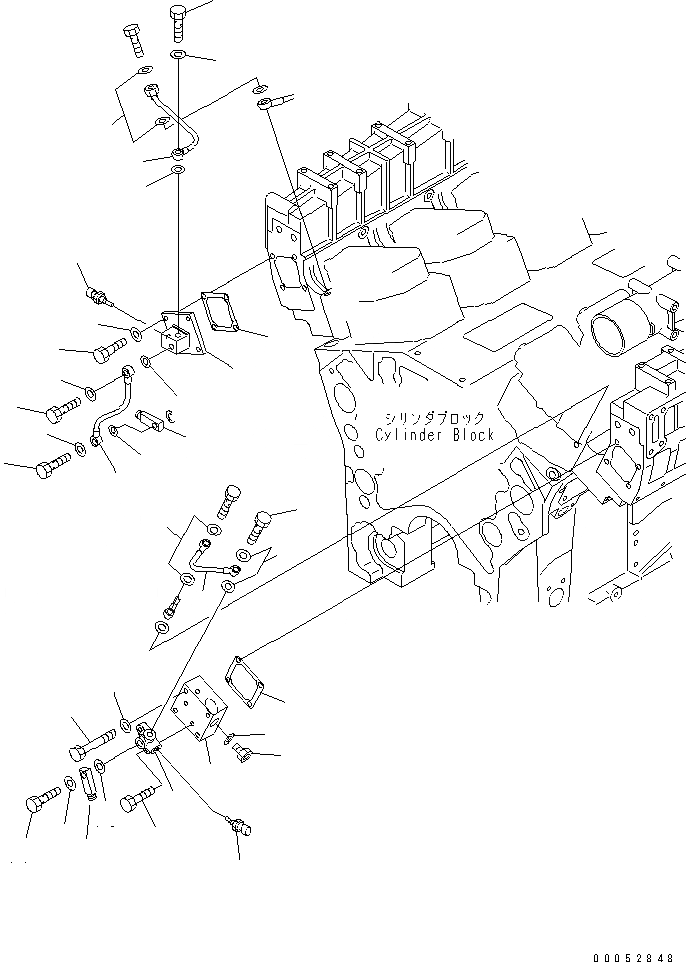 シリンダブロック
Cylinder Block

00052848