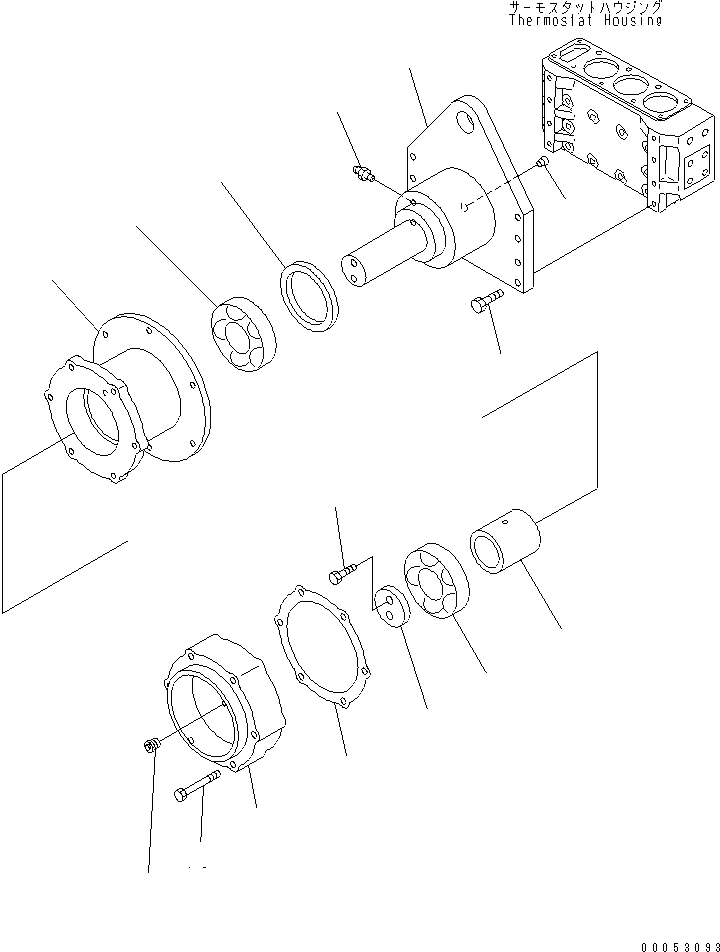 サーモスタットハウジング
Thermostat Housing

00053093