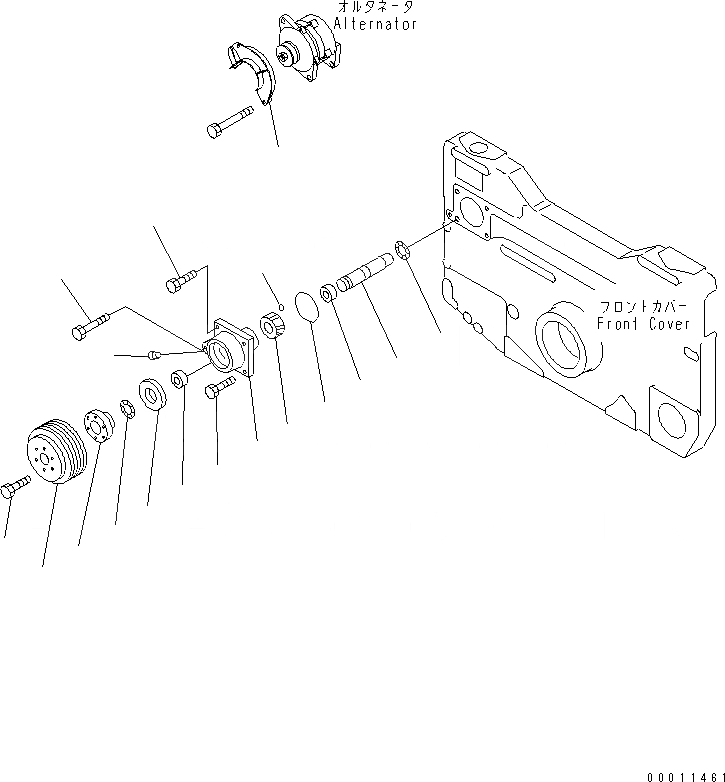 オルタネータ
Alternator

フロントカバー
Front Cover

00011461