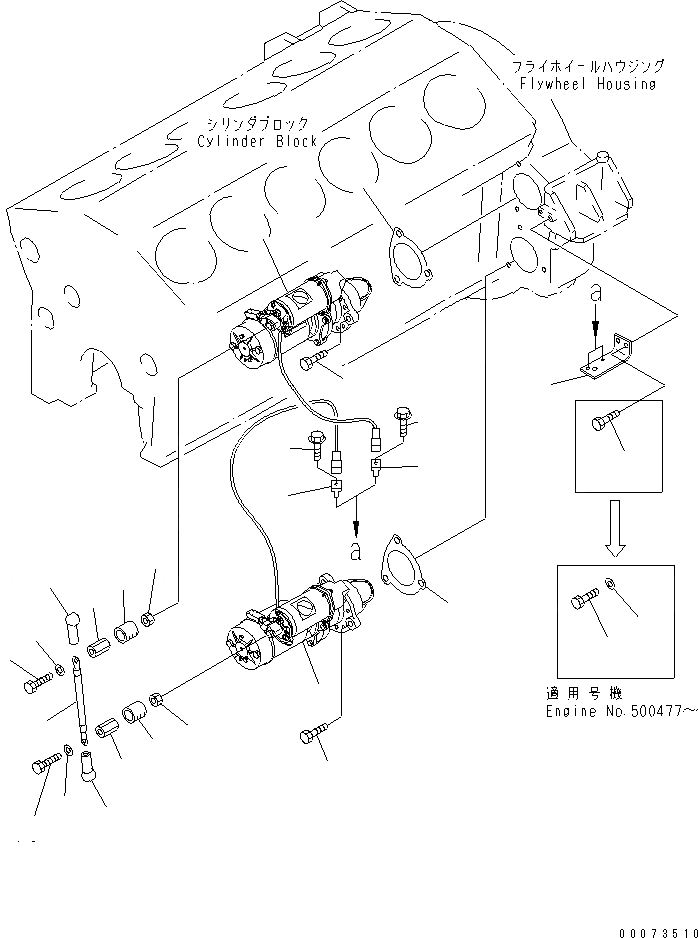 フライホイールハウジング
Flywheel Housing

シリンダブロック
Cylinder Block

a

a

適用号機
Engine No.500477~

00073510