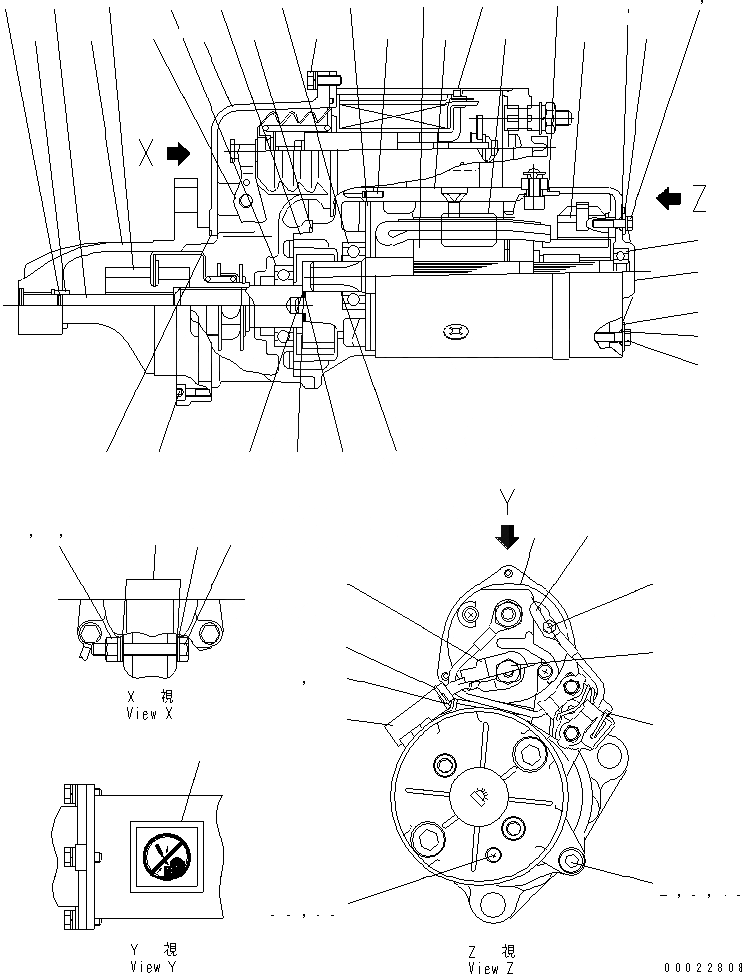 X

Z

Y

X 視
View X

Y 視
View Y

Z 視
View Z

00022808