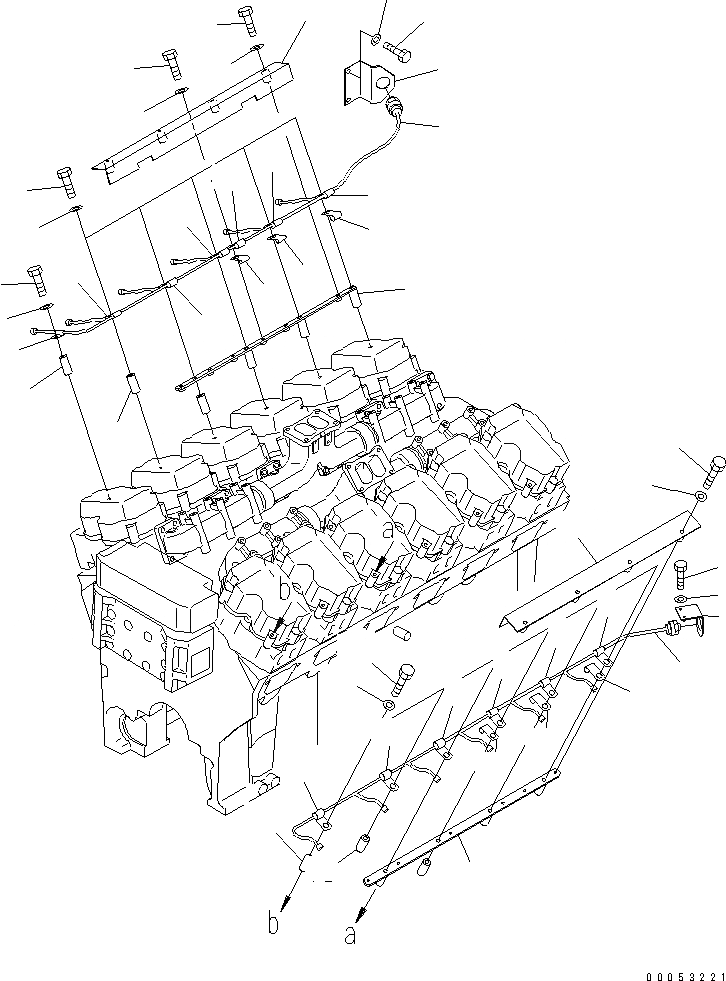 a
b
b
a
00053221