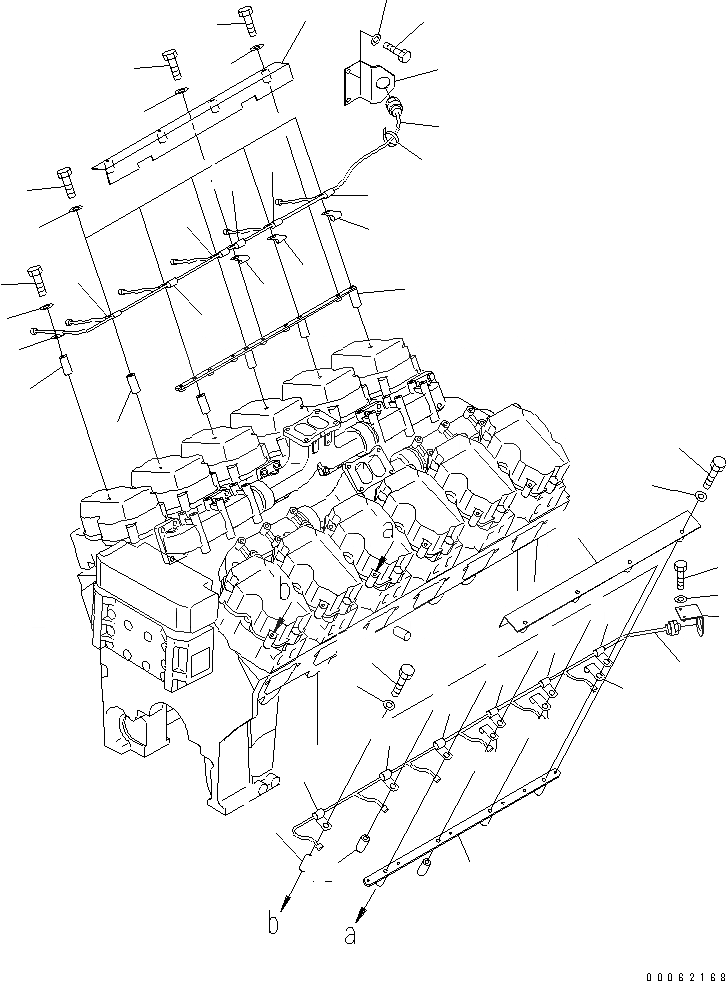 a
b
b
a
00062168