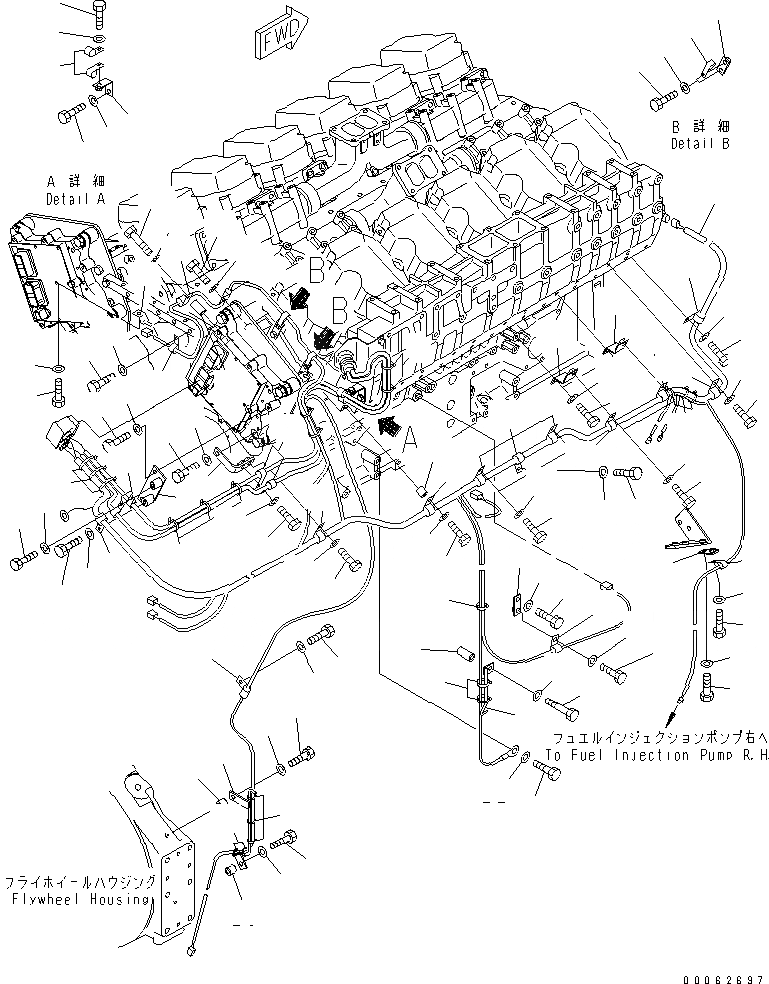 FWD

B 詳細
Detail B

A 詳細
Detail A

B

B

A

フュエルインジェクションポンプ右へ
To Fuel Injection Pump R.H.

フライホイールハウジング
Flywheel Housing

00062697