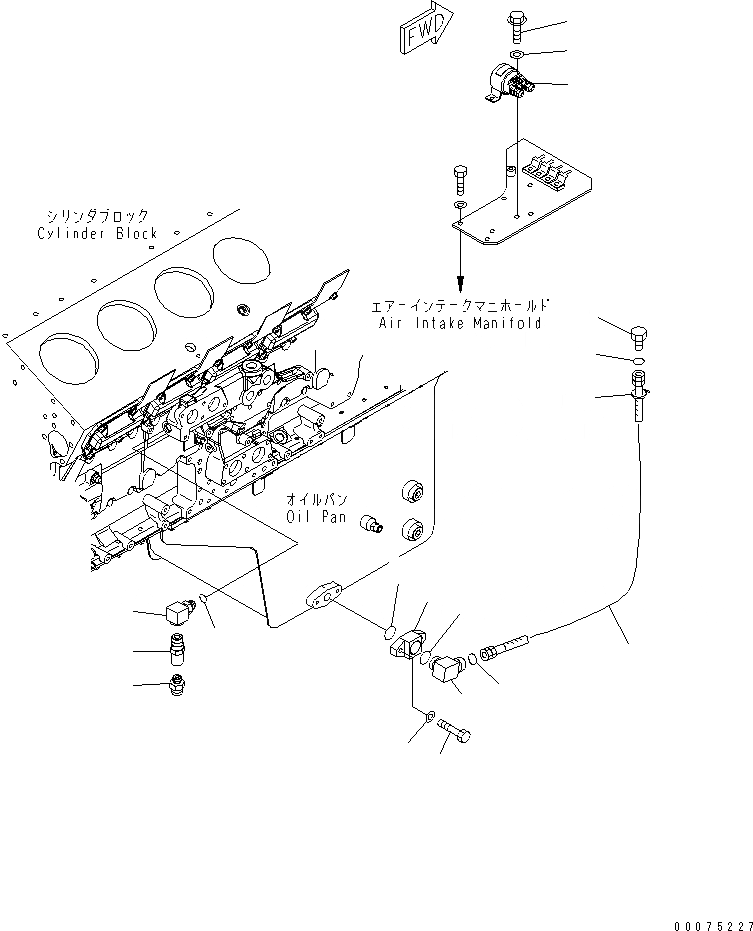 FWD

シリンダブロック
Cylinder Block

エアーインテークマニホールド
Air Intake Manifold

オイルパン
Oil Pan

00075227