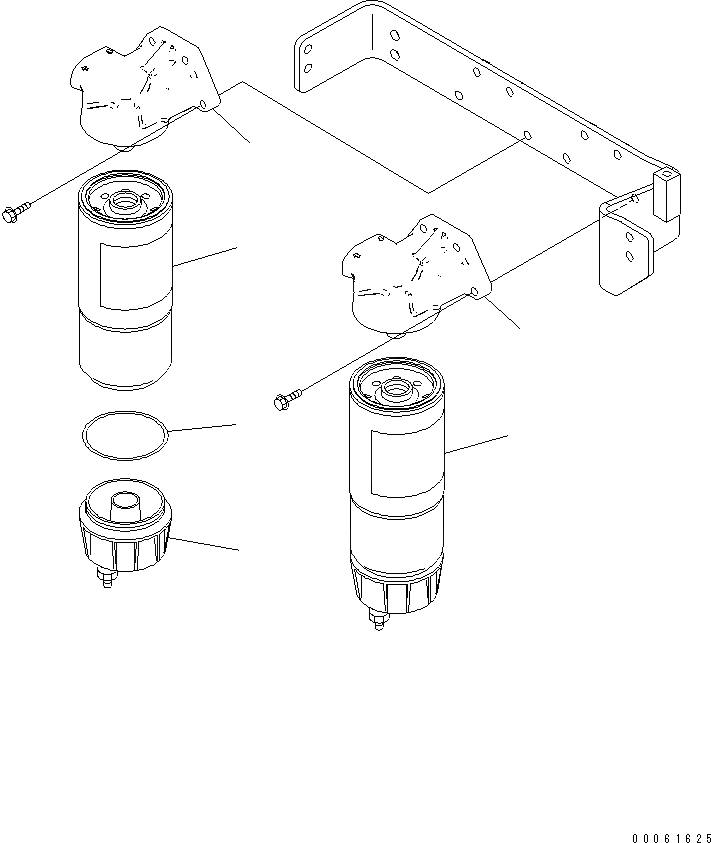 00061625