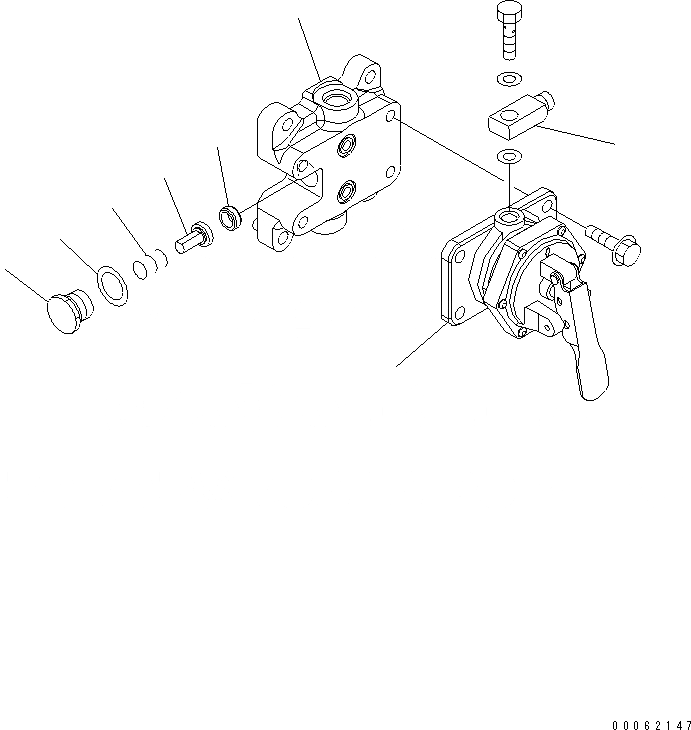 00062147