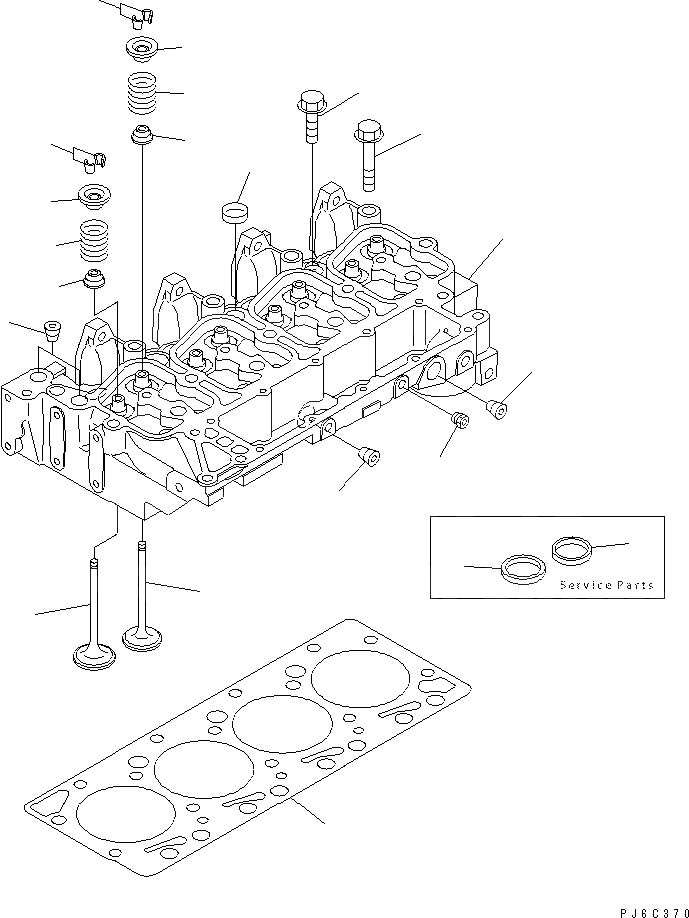 Service Parts

PJ6C370