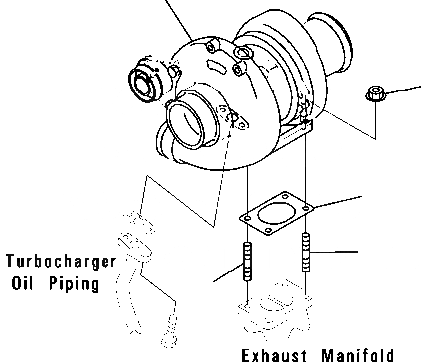 Turbocharger
Oil Piping

Exhaust Manifold