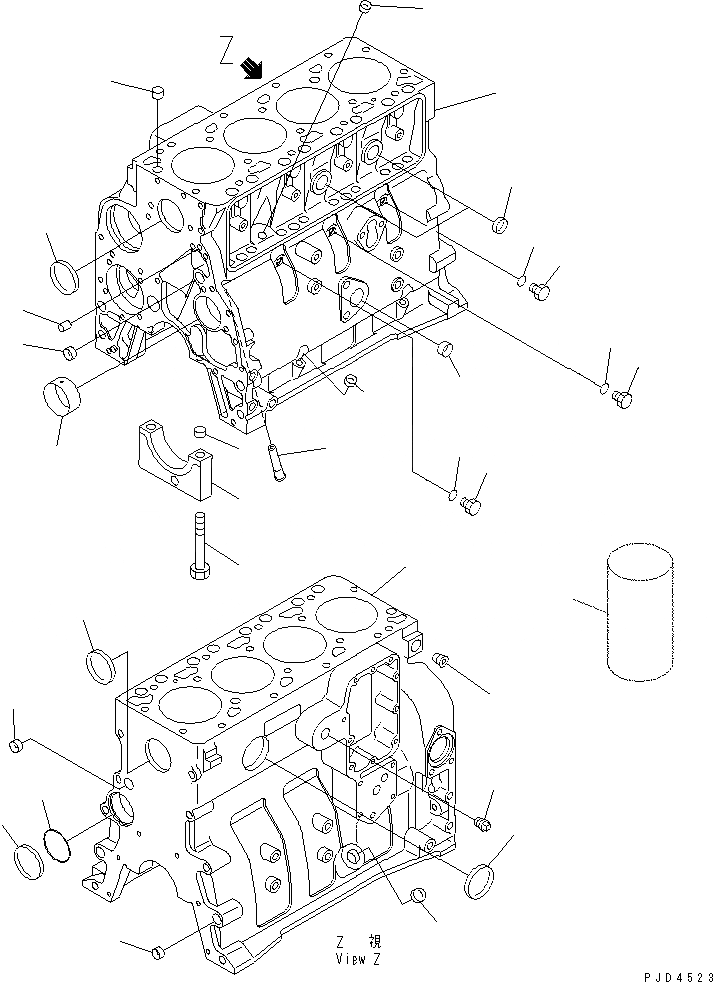 Z

Z 視
View Z

PJD4523