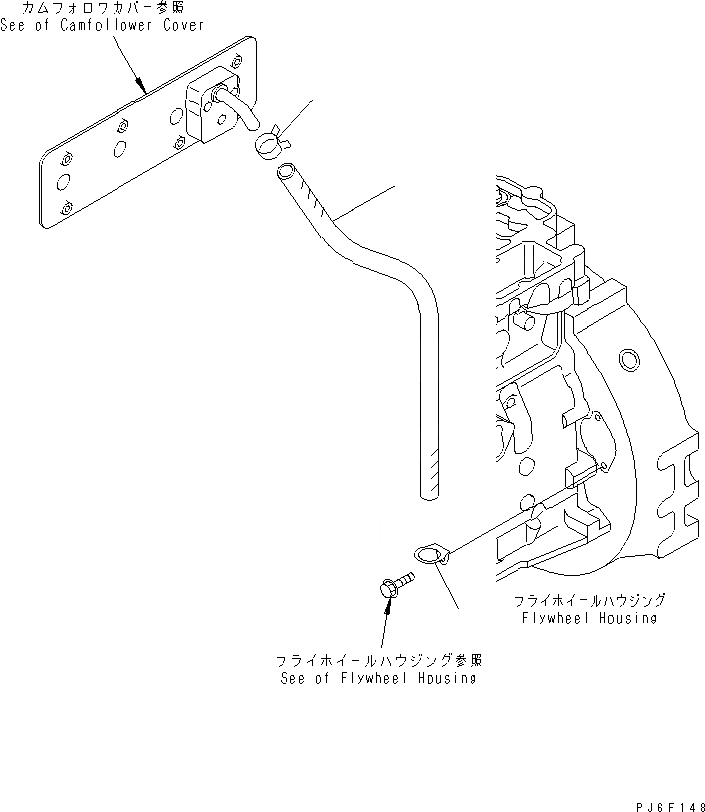 カムフォロワカバー参照
See of Camfollower Cover

フライホイールハウジング
Flywheel Housing

フライホイールハウジング参照
See of Flywheel Housing

PJ6F148