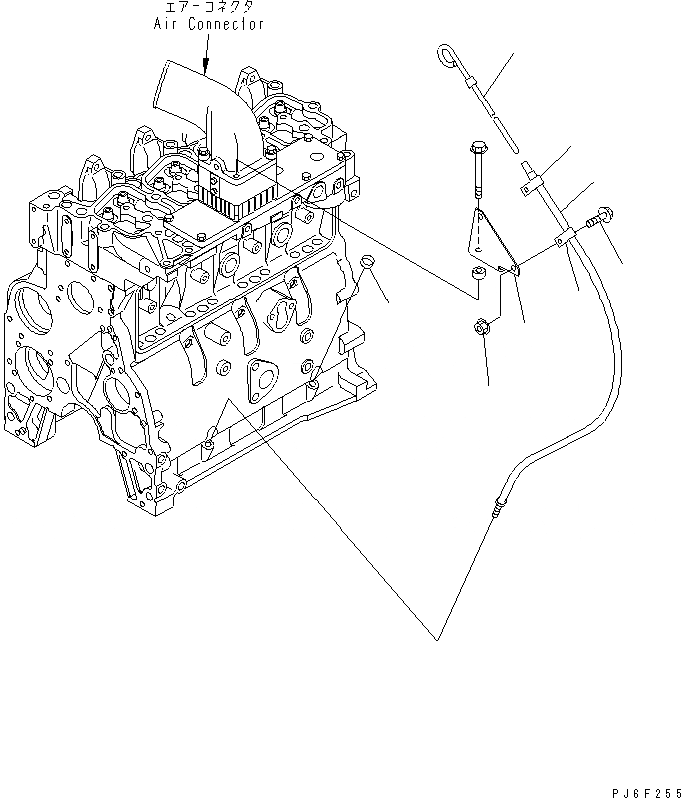 エアーコネクタ
Air Connector

PJ6F255