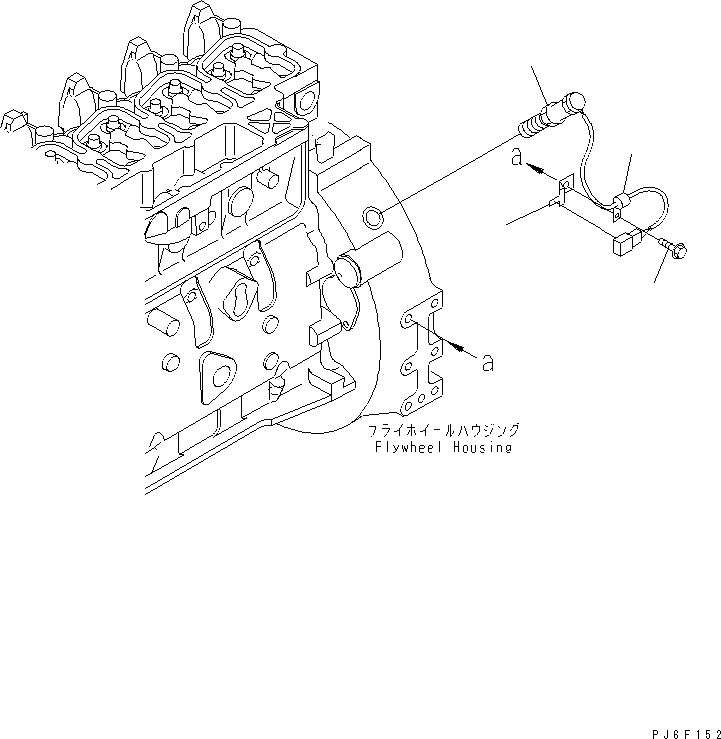 a

a

フライホイールハウジング
Flywheel Housing

PJ6F152