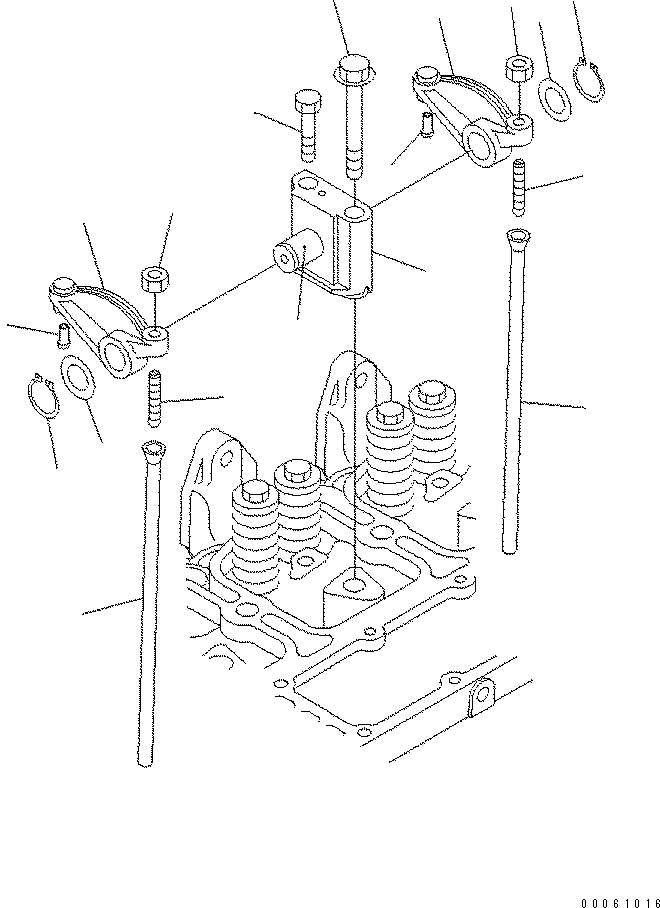 00061016