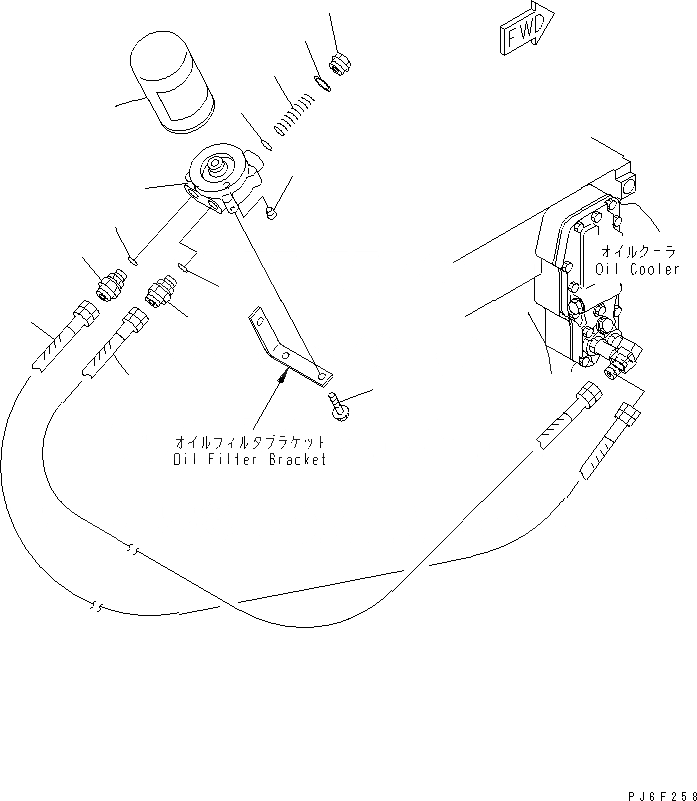 FWD

オイルクーラ
Oil Cooler

オイルフィルタブラケット
Oil Filter Bracket

PJ6F258