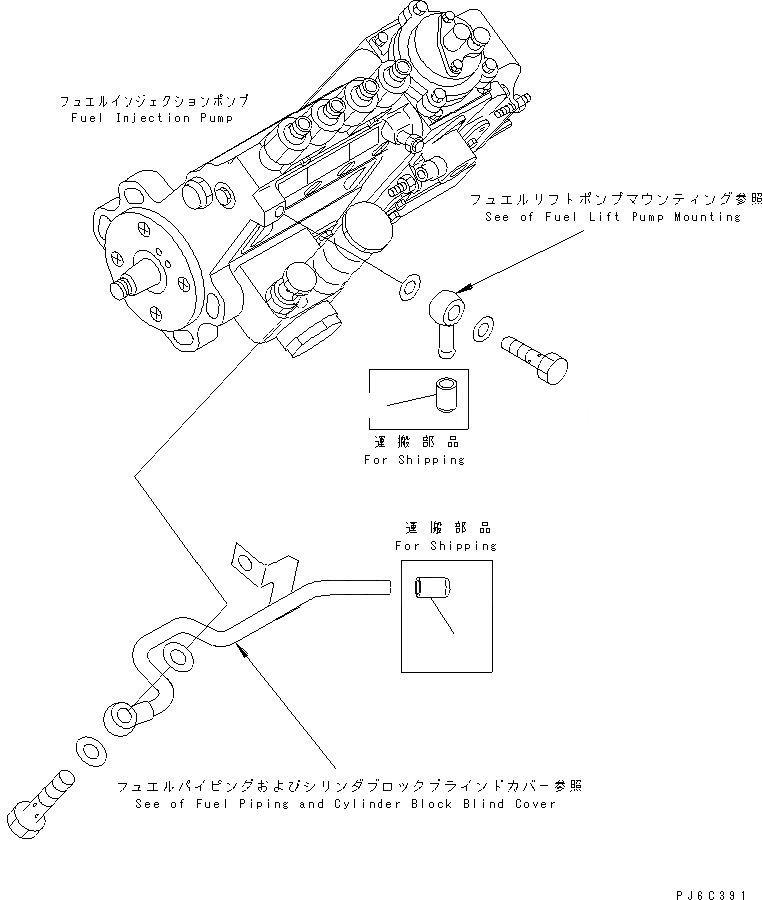 フュエルインジェクションポンプ
Fuel Injection Pump

フュエルリフトポンプマウンティング参照
See of Fuel Lift Pump Mounting

運搬部品
For Shipping

運搬部品
For Shipping

フュエルパイピングおよびシリンダブロックブラインドカバー参照
See of Fuel Piping and Cylinder Block Blind Cover

PJ6C391