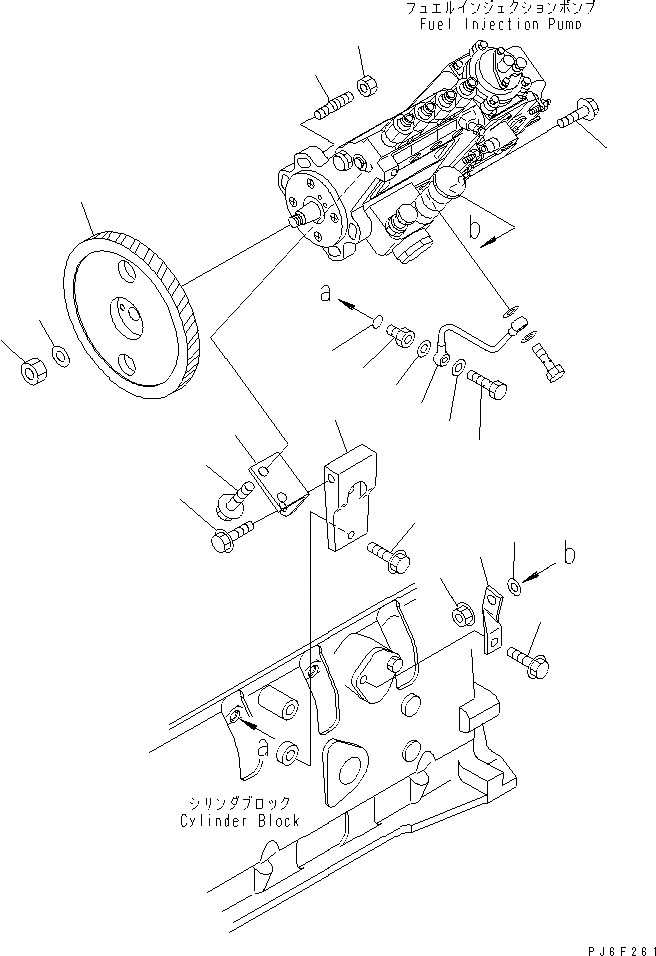 フュエルインジェクションポンプ
Fuel Injection Pump

b

a

b

a

シリンダブロック
Cylinder Block

PJ6F261