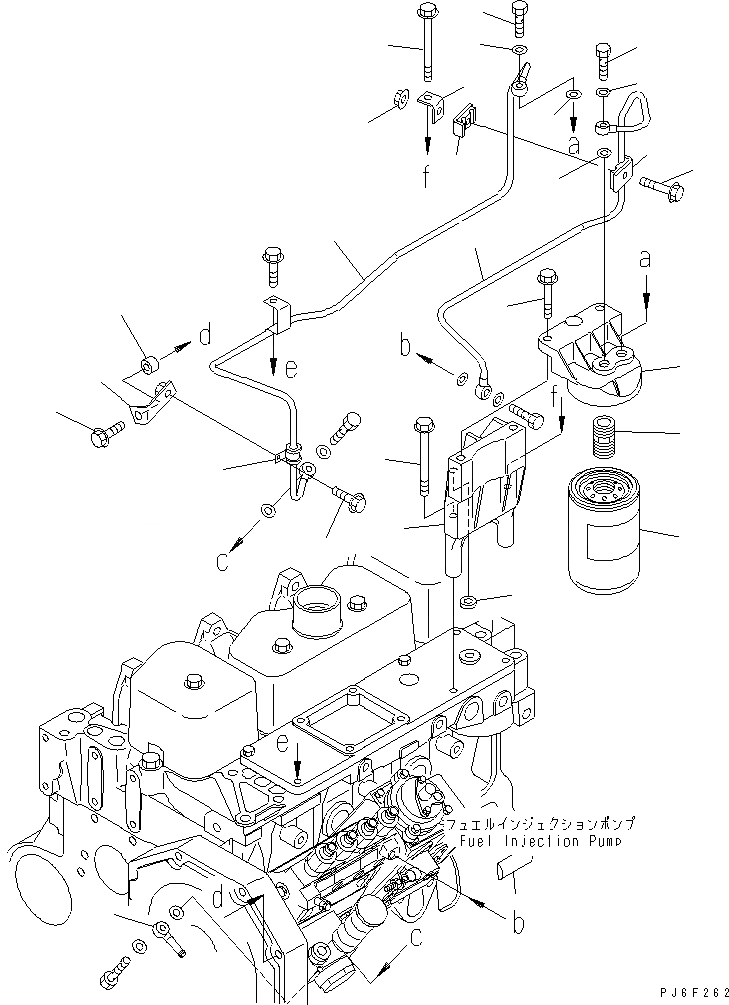 f

a

a

d

e

b

f

c

e

フュエルインジェクションポンプ
Fuel Injection Pump

d

b

c

PJ6F262